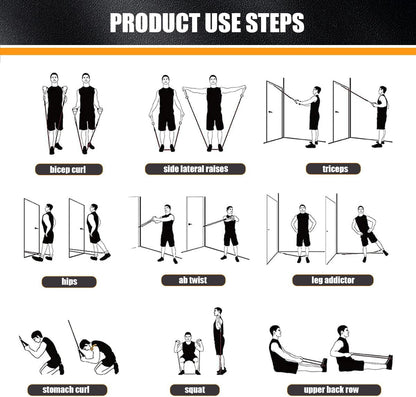 PRODUCT USE STEPS

bicep curl

side lateral raises

triceps

hips

ab twist

leg addictor

stomach curl

squat

upper back row